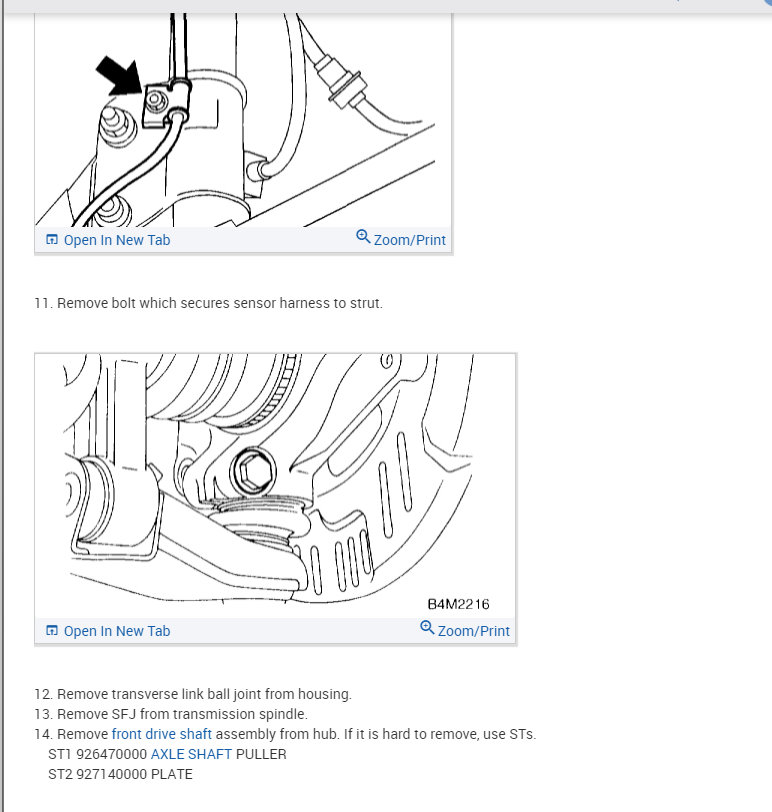 Open In New Tab
Zoom/Print

11. Remove bolt which secures sensor harness to strut.

B4M2216

Open In New Tab
Zoom/Print

12. Remove transverse link ball joint from housing.
13. Remove SFJ from transmission spindle.
14. Remove front drive shaft assembly from hub. If it is hard to remove, use STs.
ST1 926470000 AXLE SHAFT PULLER
ST2 927140000 PLATE