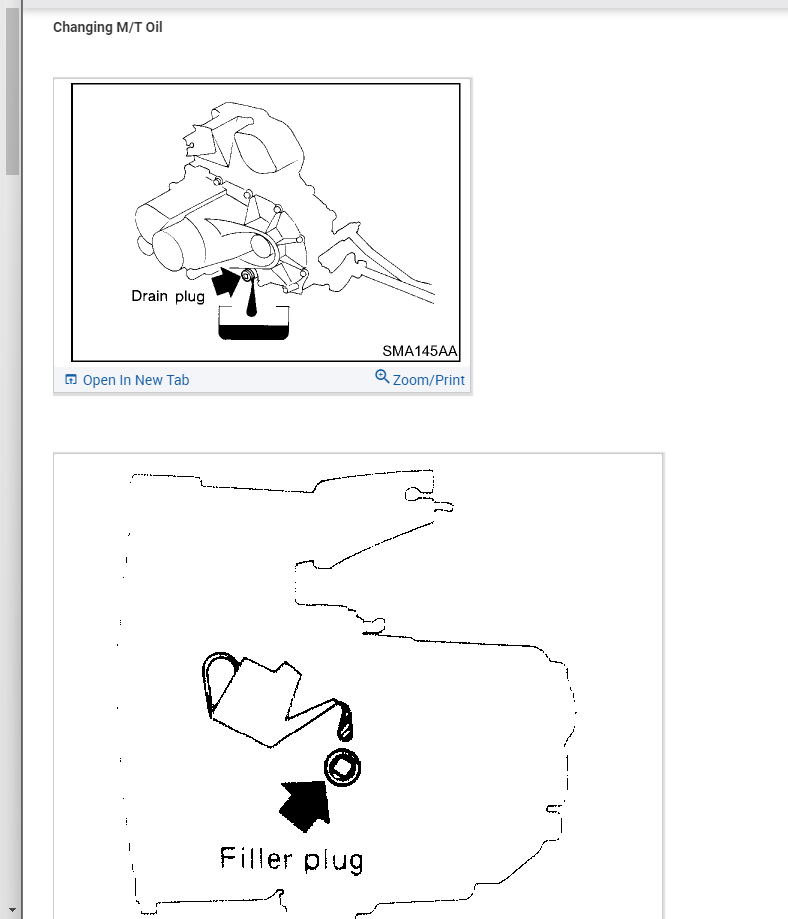 Changing M/T Oil

Drain plug

SMA145AA

Open In New Tab

Zoom/Print

Filler plug