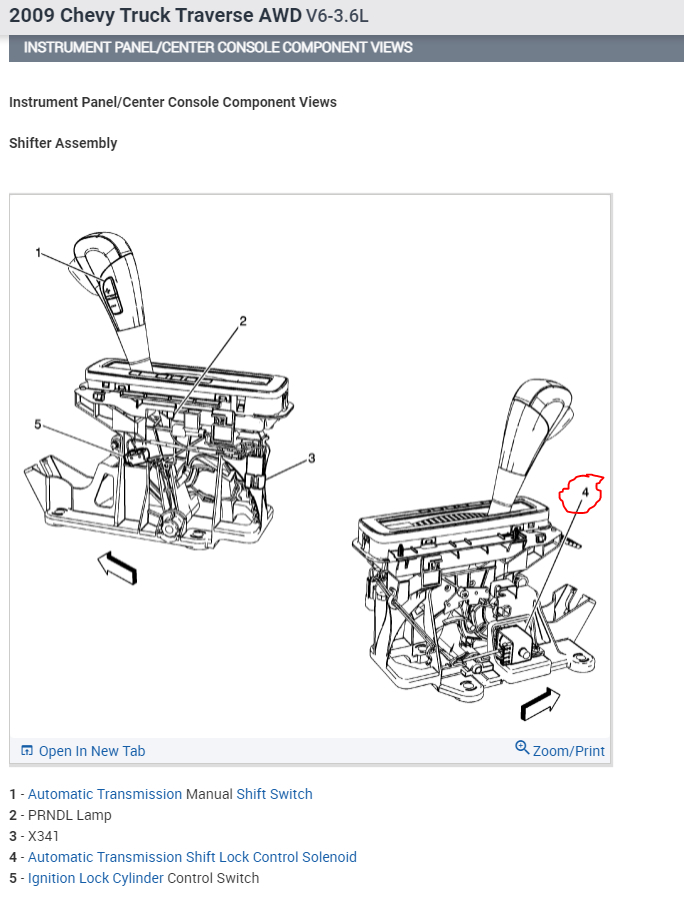 2009 Chevy Truck Traverse AWD V6-3.6L

INSTRUMENT PANEL/CENTER CONSOLE COMPONENT VIEWS

Instrument Panel/Center Console Component Views

Shifter Assembly

1

2

5

3

4

Open In New Tab

Zoom/Print

1 - Automatic Transmission Manual Shift Switch
2 - PRNDL Lamp
3 - X341
4 - Automatic Transmission Shift Lock Control Solenoid
5 - Ignition Lock Cylinder Control Switch