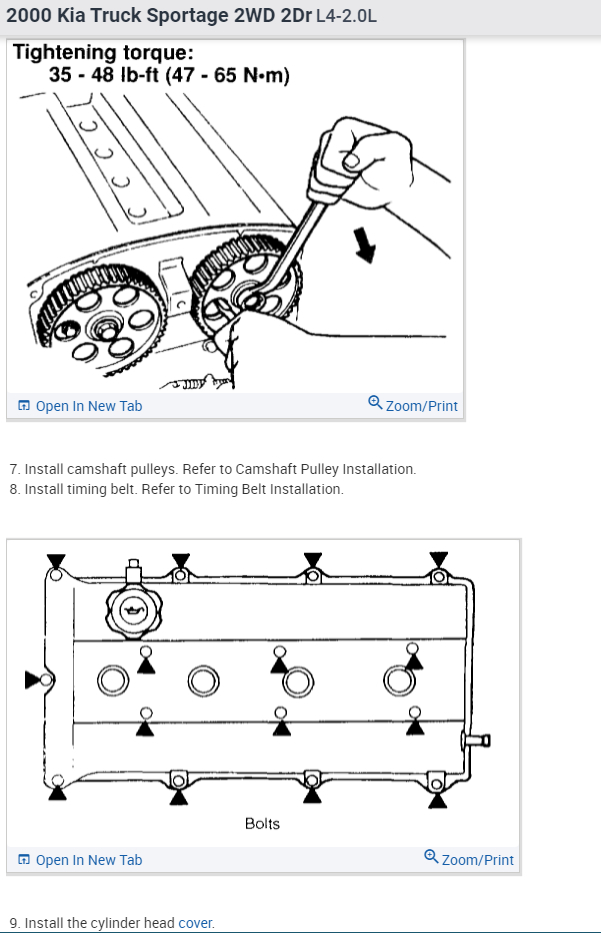 2000 Kia Truck Sportage 2WD 2Dr L4-2.0L

Tightening torque:
35 - 48 lb-ft (47 - 65 N•m)

Open In New Tab
Zoom/Print

7. Install camshaft pulleys. Refer to Camshaft Pulley Installation.
8. Install timing belt. Refer to Timing Belt Installation.

Bolts

Open In New Tab
Zoom/Print

9. Install the cylinder head cover.