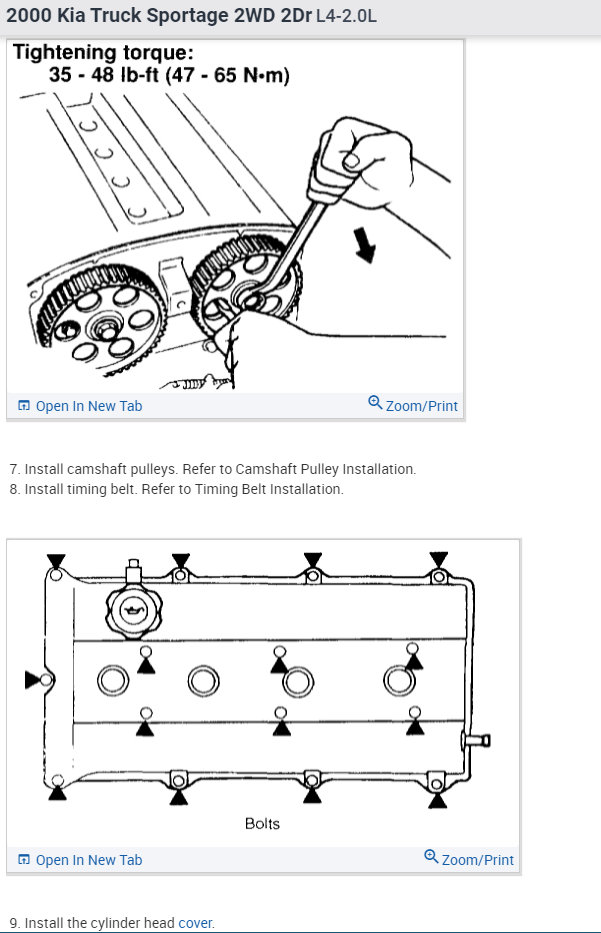 2000 Kia Truck Sportage 2WD 2Dr L4-2.0L

Tightening torque:
35 - 48 lb-ft (47 - 65 N•m)

Open In New Tab
Zoom/Print

7. Install camshaft pulleys. Refer to Camshaft Pulley Installation.
8. Install timing belt. Refer to Timing Belt Installation.

Bolts

Open In New Tab
Zoom/Print

9. Install the cylinder head cover.