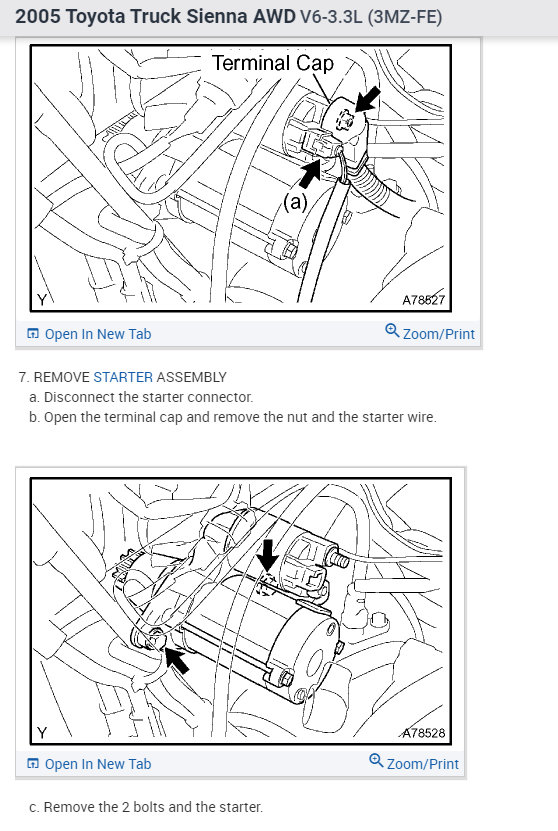 2005 Toyota Truck Sienna AWD V6-3.3L (3MZ-FE)

Terminal Cap

(a)

Y

A78527

Open In New Tab

Zoom/Print

7. REMOVE STARTER ASSEMBLY

a. Disconnect the starter connector.

b. Open the terminal cap and remove the nut and the starter wire.

Y

A78528

Open In New Tab

Zoom/Print

c. Remove the 2 bolts and the starter.