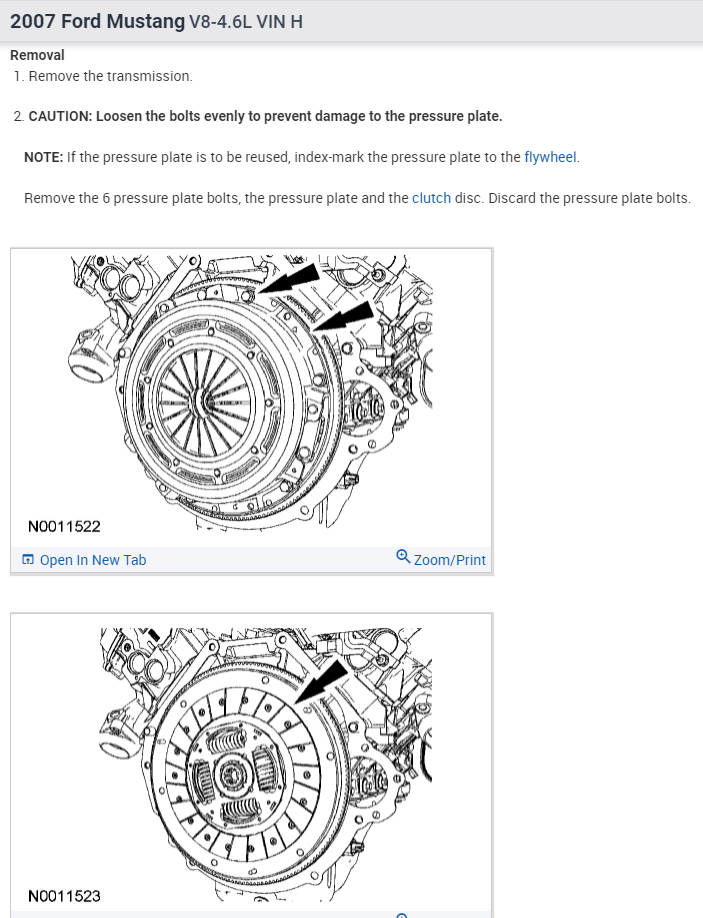 2007 Ford Mustang V8-4.6L VIN H

Removal

1. Remove the transmission.

2. CAUTION: Loosen the bolts evenly to prevent damage to the pressure plate.

NOTE: If the pressure plate is to be reused, index-mark the pressure plate to the flywheel.

Remove the 6 pressure plate bolts, the pressure plate and the clutch disc. Discard the pressure plate bolts.

N0011522

Open In New Tab

Zoom/Print

N0011523