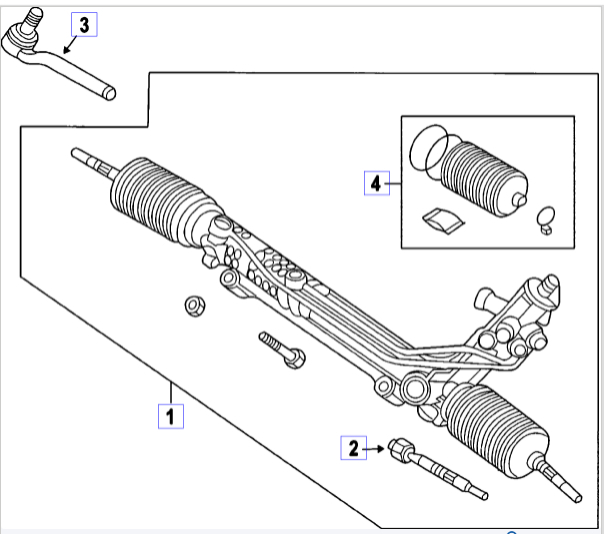 3

4

1

2