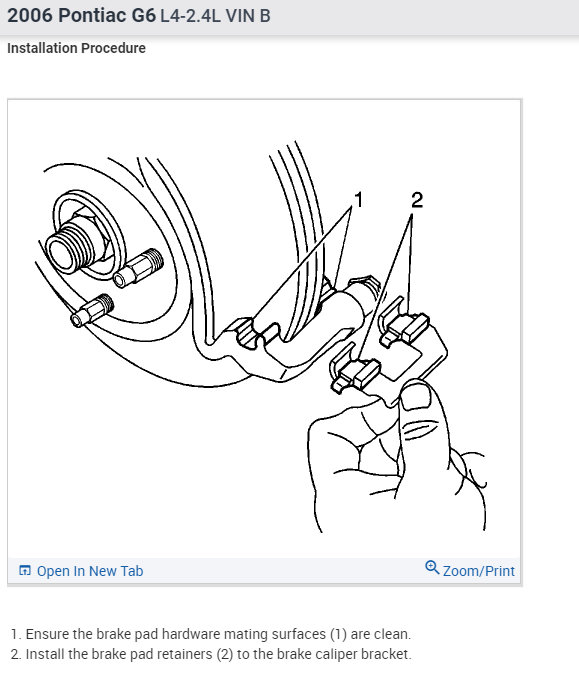 2006 Pontiac G6 L4-2.4L VIN B

Installation Procedure

1

2

Open In New Tab

Zoom/Print

1. Ensure the brake pad hardware mating surfaces (1) are clean.
2. Install the brake pad retainers (2) to the brake caliper bracket.