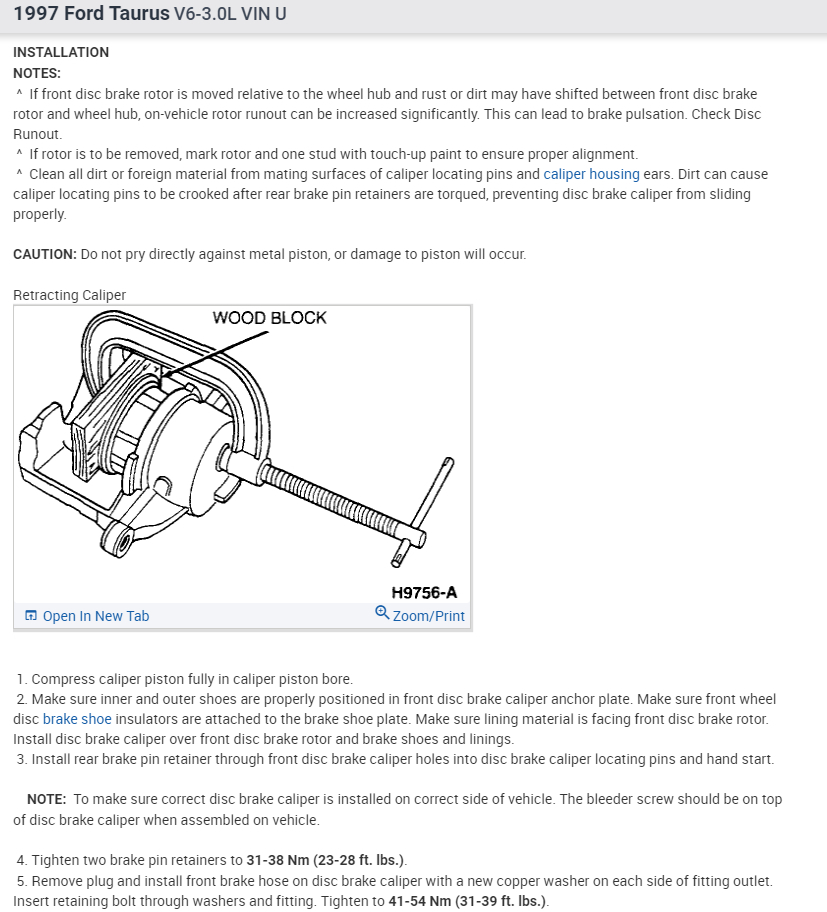 1997 Ford Taurus V6-3.0L VIN U

INSTALLATION
NOTES:
^ If front disc brake rotor is moved relative to the wheel hub and rust or dirt may have shifted between front disc brake rotor and wheel hub, on-vehicle rotor runout can be increased significantly. This can lead to brake pulsation. Check Disc Runout.
^ If rotor is to be removed, mark rotor and one stud with touch-up paint to ensure proper alignment.
^ Clean all dirt or foreign material from mating surfaces of caliper locating pins and caliper housing ears. Dirt can cause caliper locating pins to be crooked after rear brake pin retainers are torqued, preventing disc brake caliper from sliding properly.

CAUTION: Do not pry directly against metal piston, or damage to piston will occur.

Retracting Caliper

WOOD BLOCK

H9756-A

Open In New Tab

Zoom/Print

1. Compress caliper piston fully in caliper piston bore.
2. Make sure inner and outer shoes are properly positioned in front disc brake caliper anchor plate. Make sure front wheel disc brake shoe insulators are attached to the brake shoe plate. Make sure lining material is facing front disc brake rotor. Install disc brake caliper over front disc brake rotor and brake shoes and linings.
3. Install rear brake pin retainer through front disc brake caliper holes into disc brake caliper locating pins and hand start.

NOTE: To make sure correct disc brake caliper is installed on correct side of vehicle. The bleeder screw should be on top of disc brake caliper when assembled on vehicle.

4. Tighten two brake pin retainers to 31-38 Nm (23-28 ft. lbs.).
5. Remove plug and install front brake hose on disc brake caliper with a new copper washer on each side of fitting outlet. Insert retaining bolt through washers and fitting. Tighten to 41-54 Nm (31-39 ft. lbs.).