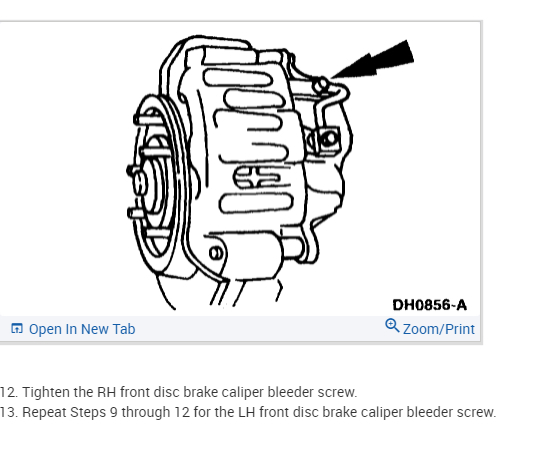 DH0856-A

Open In New Tab

Zoom/Print

12. Tighten the RH front disc brake caliper bleeder screw.
13. Repeat Steps 9 through 12 for the LH front disc brake caliper bleeder screw.