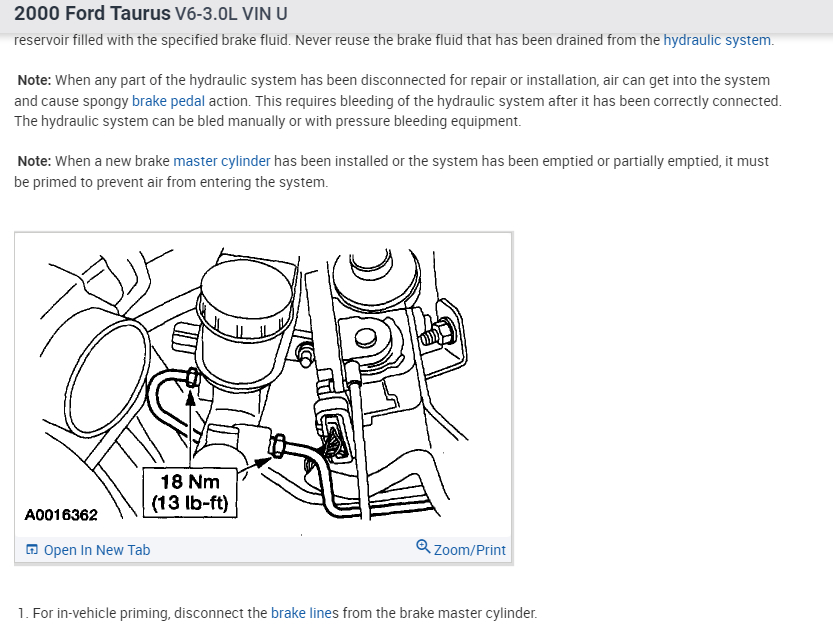 2000 Ford Taurus V6-3.0L VIN U

reservoir filled with the specified brake fluid. Never reuse the brake fluid that has been drained from the hydraulic system.

Note: When any part of the hydraulic system has been disconnected for repair or installation, air can get into the system and cause spongy brake pedal action. This requires bleeding of the hydraulic system after it has been correctly connected. The hydraulic system can be bled manually or with pressure bleeding equipment.

Note: When a new brake master cylinder has been installed or the system has been emptied or partially emptied, it must be primed to prevent air from entering the system.

18 Nm (13 lb-ft)

A0016362

Open In New Tab

Zoom/Print

1. For in-vehicle priming, disconnect the brake lines from the brake master cylinder.