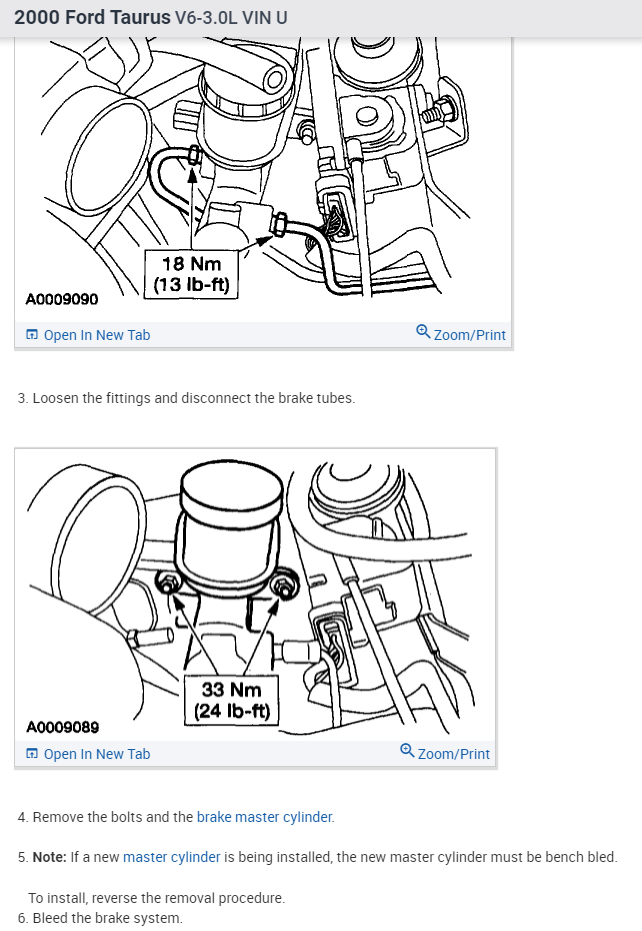 2000 Ford Taurus V6-3.0L VIN U

18 Nm
(13 lb-ft)

A0009090

Open In New Tab

Zoom/Print

3. Loosen the fittings and disconnect the brake tubes.

33 Nm
(24 lb-ft)

A0009089

Open In New Tab

Zoom/Print

4. Remove the bolts and the brake master cylinder.

5. Note: If a new master cylinder is being installed, the new master cylinder must be bench bled.

To install, reverse the removal procedure.

6. Bleed the brake system.