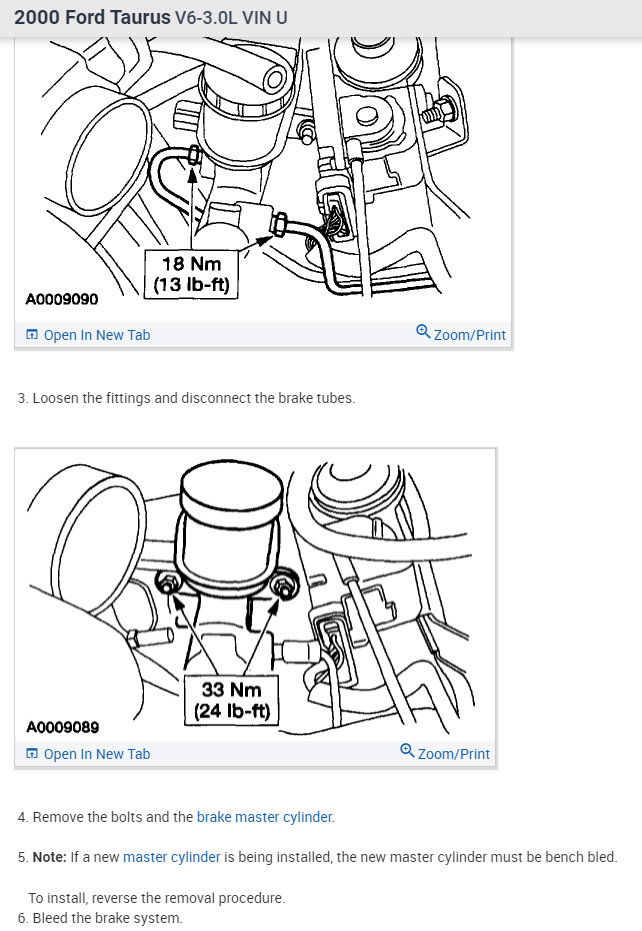 2000 Ford Taurus V6-3.0L VIN U

18 Nm
(13 lb-ft)
A0009090
Open In New Tab
Zoom/Print

3. Loosen the fittings and disconnect the brake tubes.

33 Nm
(24 lb-ft)
A0009089
Open In New Tab
Zoom/Print

4. Remove the bolts and the brake master cylinder.

5. Note: If a new master cylinder is being installed, the new master cylinder must be bench bled.

To install, reverse the removal procedure.
6. Bleed the brake system.