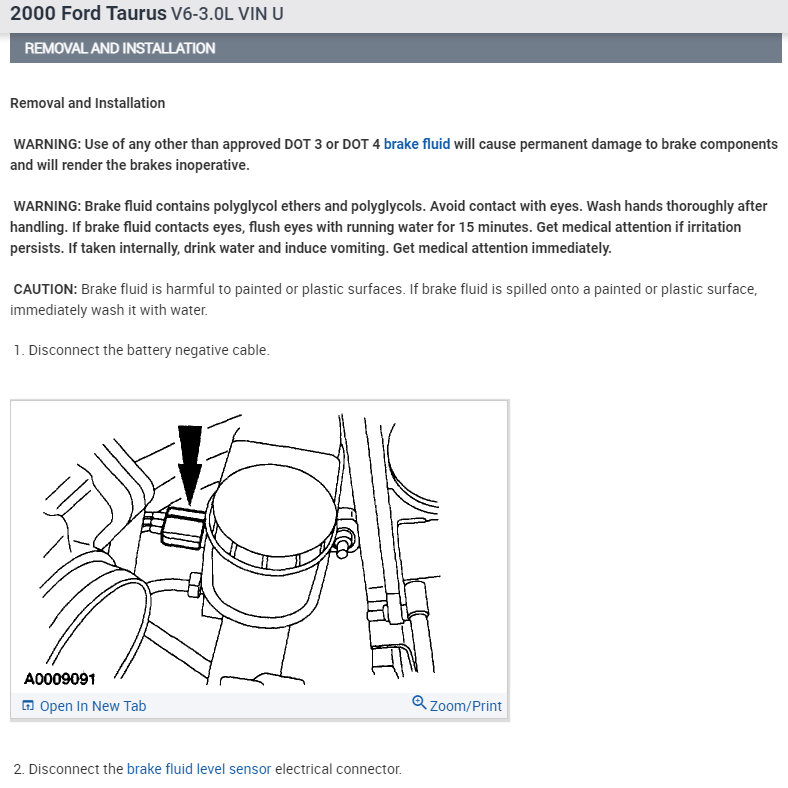 2000 Ford Taurus V6-3.0L VIN U

REMOVAL AND INSTALLATION

Removal and Installation

WARNING: Use of any other than approved DOT 3 or DOT 4 brake fluid will cause permanent damage to brake components and will render the brakes inoperative.

WARNING: Brake fluid contains polyglycol ethers and polyglycols. Avoid contact with eyes. Wash hands thoroughly after handling. If brake fluid contacts eyes, flush eyes with running water for 15 minutes. Get medical attention if irritation persists. If taken internally, drink water and induce vomiting. Get medical attention immediately.

CAUTION: Brake fluid is harmful to painted or plastic surfaces. If brake fluid is spilled onto a painted or plastic surface, immediately wash it with water.

1. Disconnect the battery negative cable.

A0009091

Open In New Tab

Zoom/Print

2. Disconnect the brake fluid level sensor electrical connector.