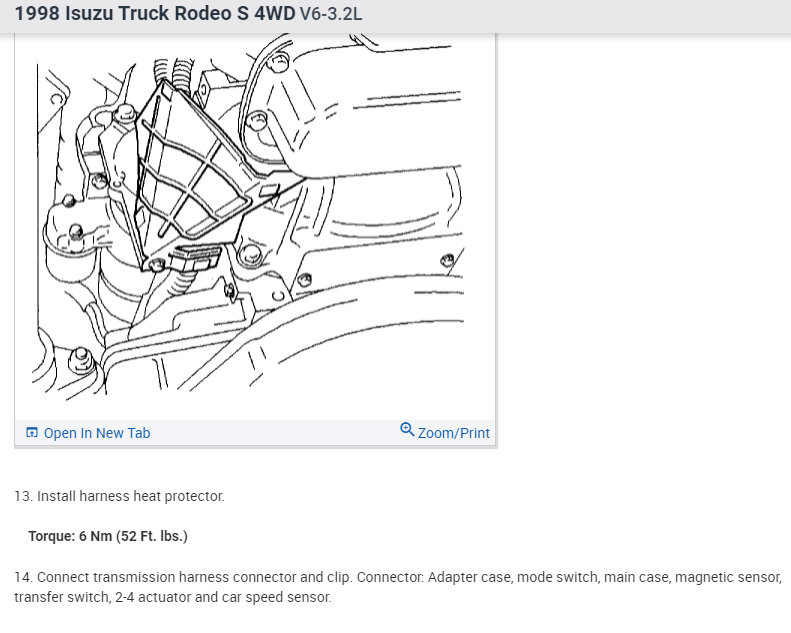 1998 Isuzu Truck Rodeo S 4WD V6-3.2L

Open In New Tab

Zoom/Print

13. Install harness heat protector.

Torque: 6 Nm (52 Ft. lbs.)

14. Connect transmission harness connector and clip. Connector: Adapter case, mode switch, main case, magnetic sensor, transfer switch, 2-4 actuator and car speed sensor.