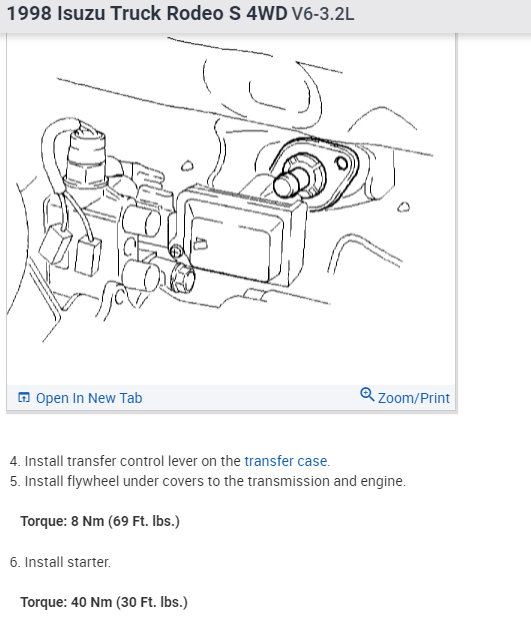 1998 Isuzu Truck Rodeo S 4WD V6-3.2L

Open In New Tab

Zoom/Print

4. Install transfer control lever on the transfer case.
5. Install flywheel under covers to the transmission and engine.

Torque: 8 Nm (69 Ft. lbs.)

6. Install starter.

Torque: 40 Nm (30 Ft. lbs.)