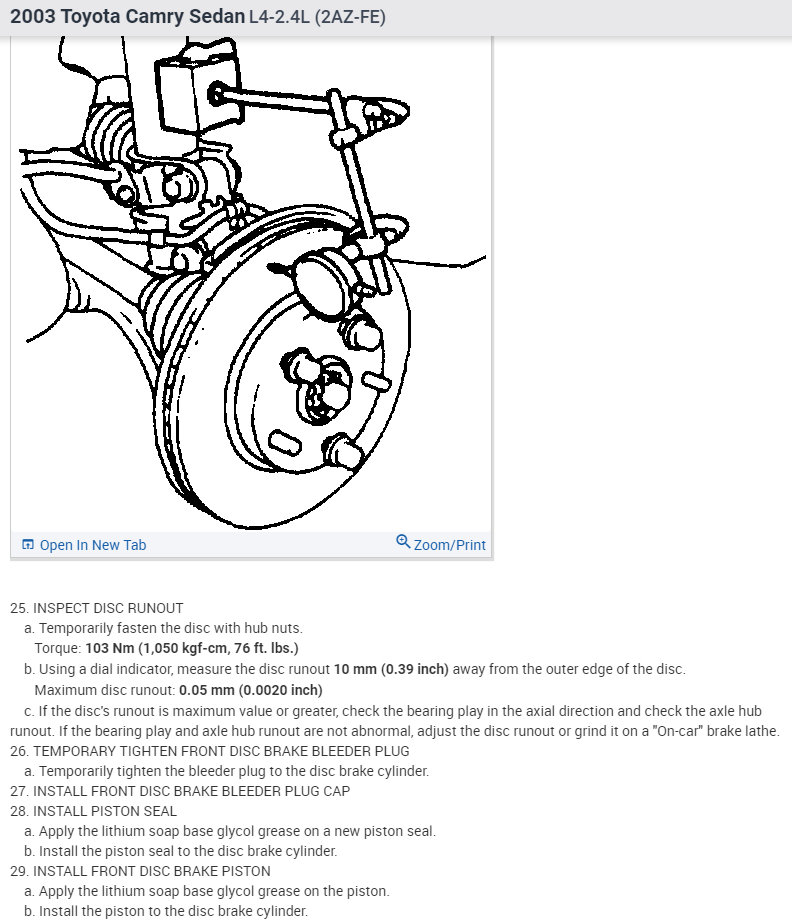 2003 Toyota Camry Sedan L4-2.4L (2AZ-FE)

Open In New Tab

Zoom/Print

25. INSPECT DISC RUNOUT
a. Temporarily fasten the disc with hub nuts.
Torque: 103 Nm (1,050 kgf-cm, 76 ft. lbs.)
b. Using a dial indicator, measure the disc runout 10 mm (0.39 inch) away from the outer edge of the disc.
Maximum disc runout: 0.05 mm (0.0020 inch)
c. If the disc's runout is maximum value or greater, check the bearing play in the axial direction and check the axle hub runout. If the bearing play and axle hub runout are not abnormal, adjust the disc runout or grind it on a "On-car" brake lathe.
26. TEMPORARY TIGHTEN FRONT DISC BRAKE BLEEDER PLUG
a. Temporarily tighten the bleeder plug to the disc brake cylinder.
27. INSTALL FRONT DISC BRAKE BLEEDER PLUG CAP
28. INSTALL PISTON SEAL
a. Apply the lithium soap base glycol grease on a new piston seal.
b. Install the piston seal to the disc brake cylinder.
29. INSTALL FRONT DISC BRAKE PISTON
a. Apply the lithium soap base glycol grease on the piston.
b. Install the piston to the disc brake cylinder.