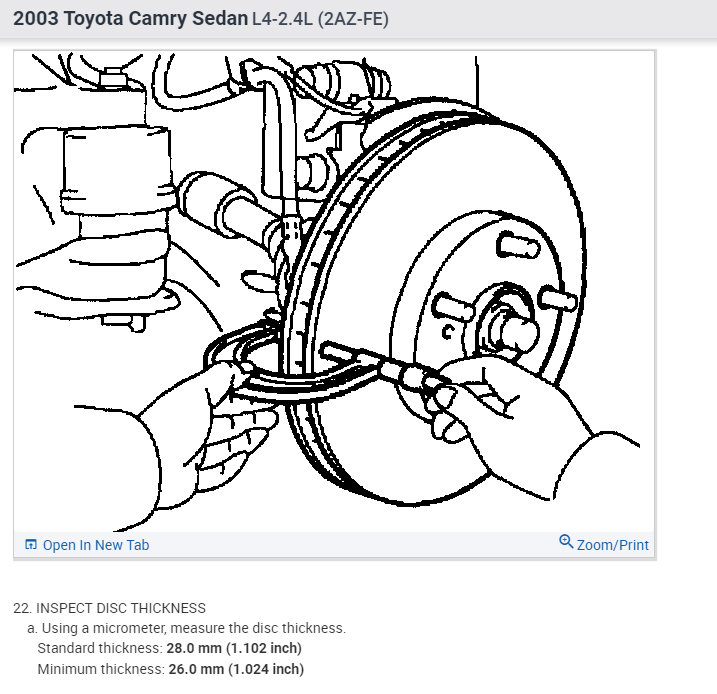 2003 Toyota Camry Sedan L4-2.4L (2AZ-FE)

Open In New Tab

Zoom/Print

22. INSPECT DISC THICKNESS

a. Using a micrometer, measure the disc thickness.

Standard thickness: 28.0 mm (1.102 inch)

Minimum thickness: 26.0 mm (1.024 inch)