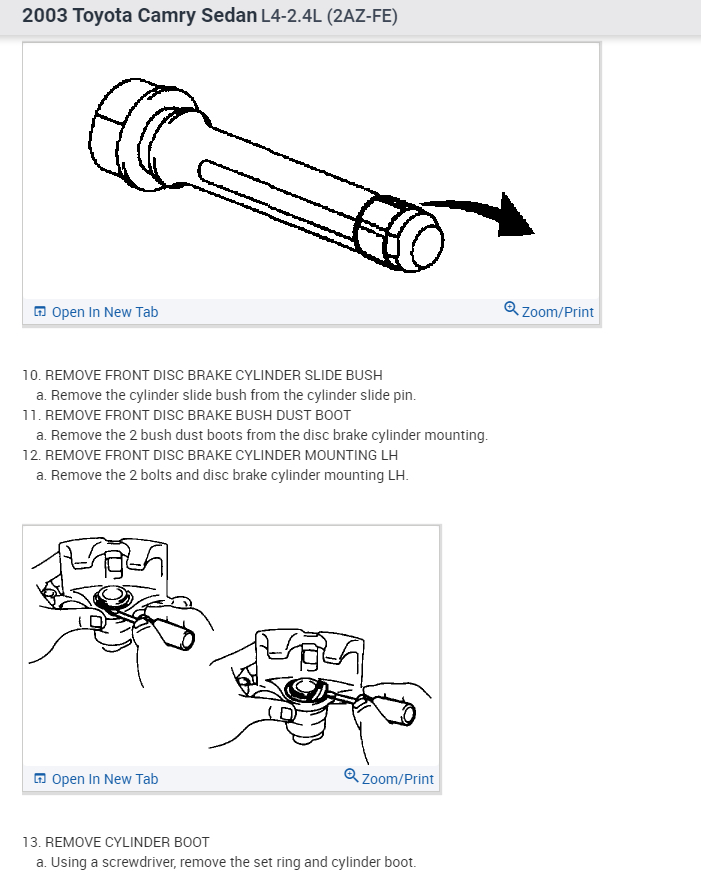 2003 Toyota Camry Sedan L4-2.4L (2AZ-FE)

Open In New Tab
Zoom/Print

10. REMOVE FRONT DISC BRAKE CYLINDER SLIDE BUSH
a. Remove the cylinder slide bush from the cylinder slide pin.
11. REMOVE FRONT DISC BRAKE BUSH DUST BOOT
a. Remove the 2 bush dust boots from the disc brake cylinder mounting.
12. REMOVE FRONT DISC BRAKE CYLINDER MOUNTING LH
a. Remove the 2 bolts and disc brake cylinder mounting LH.

Open In New Tab
Zoom/Print

13. REMOVE CYLINDER BOOT
a. Using a screwdriver, remove the set ring and cylinder boot.