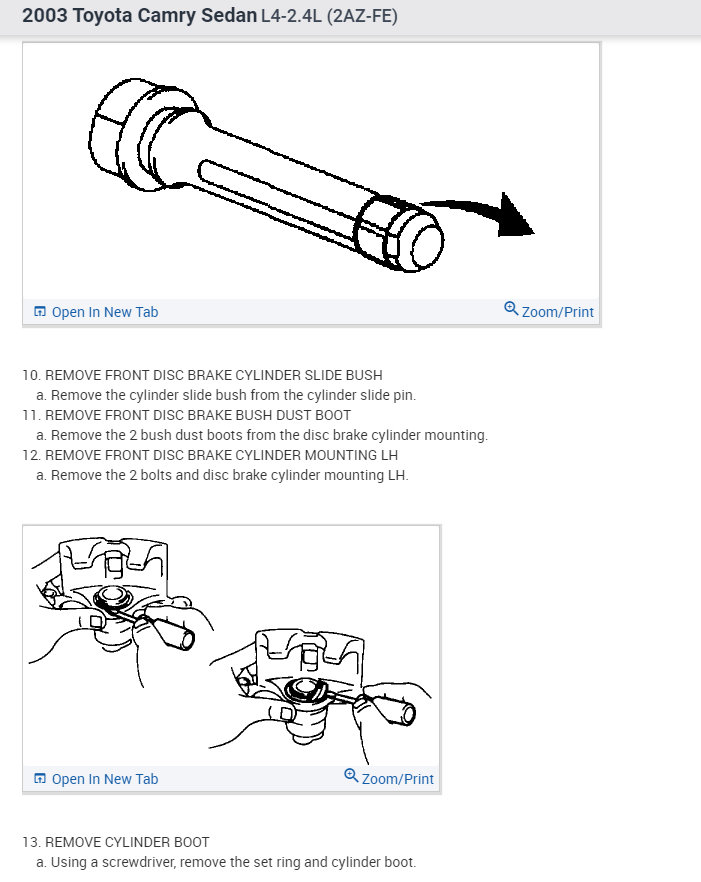 2003 Toyota Camry Sedan L4-2.4L (2AZ-FE)

Open In New Tab
Zoom/Print

10. REMOVE FRONT DISC BRAKE CYLINDER SLIDE BUSH
a. Remove the cylinder slide bush from the cylinder slide pin.
11. REMOVE FRONT DISC BRAKE BUSH DUST BOOT
a. Remove the 2 bush dust boots from the disc brake cylinder mounting.
12. REMOVE FRONT DISC BRAKE CYLINDER MOUNTING LH
a. Remove the 2 bolts and disc brake cylinder mounting LH.

Open In New Tab
Zoom/Print

13. REMOVE CYLINDER BOOT
a. Using a screwdriver, remove the set ring and cylinder boot.