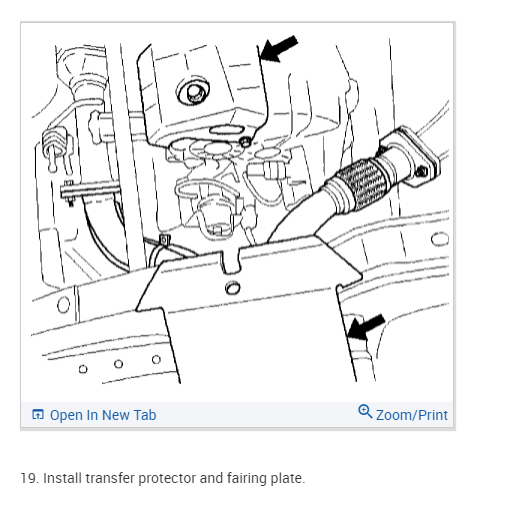 Open In New Tab

Zoom/Print

19. Install transfer protector and fairing plate.