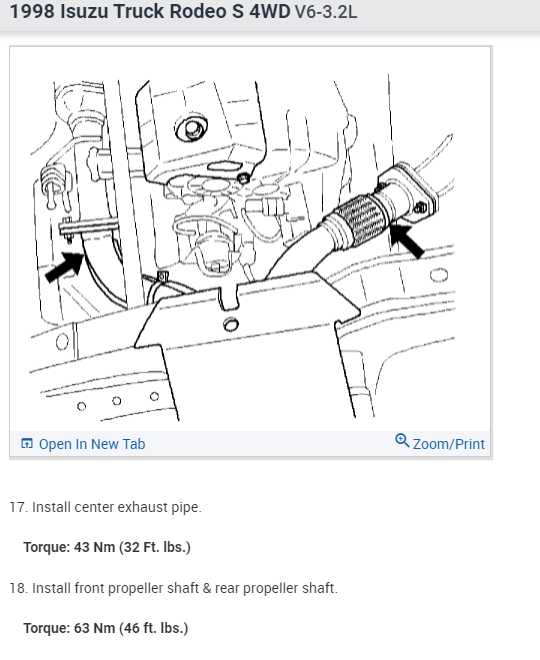 1998 Isuzu Truck Rodeo S 4WD V6-3.2L

Open In New Tab

Zoom/Print

17. Install center exhaust pipe.

Torque: 43 Nm (32 Ft. lbs.)

18. Install front propeller shaft & rear propeller shaft.

Torque: 63 Nm (46 ft. lbs.)