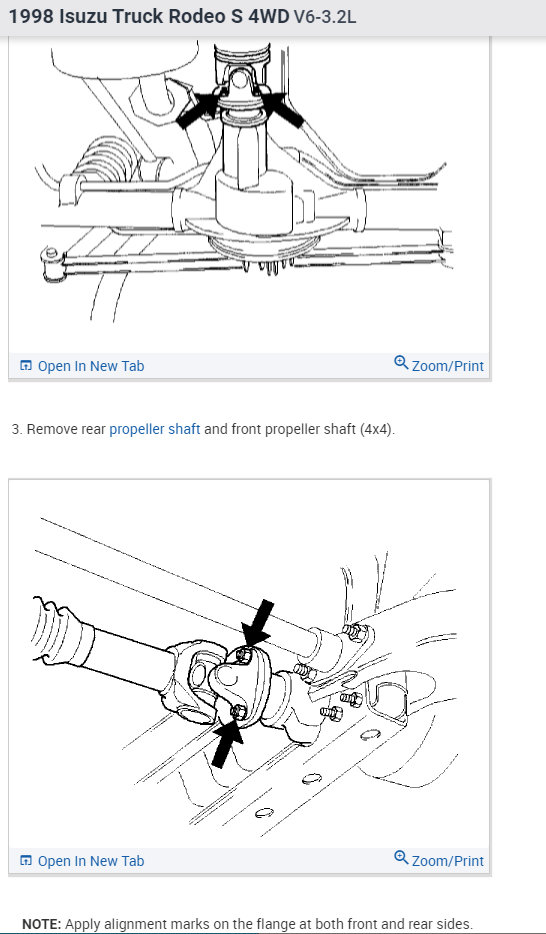 1998 Isuzu Truck Rodeo S 4WD V6-3.2L

Open In New Tab

Zoom/Print

3. Remove rear propeller shaft and front propeller shaft (4x4).

Open In New Tab

Zoom/Print

NOTE: Apply alignment marks on the flange at both front and rear sides.