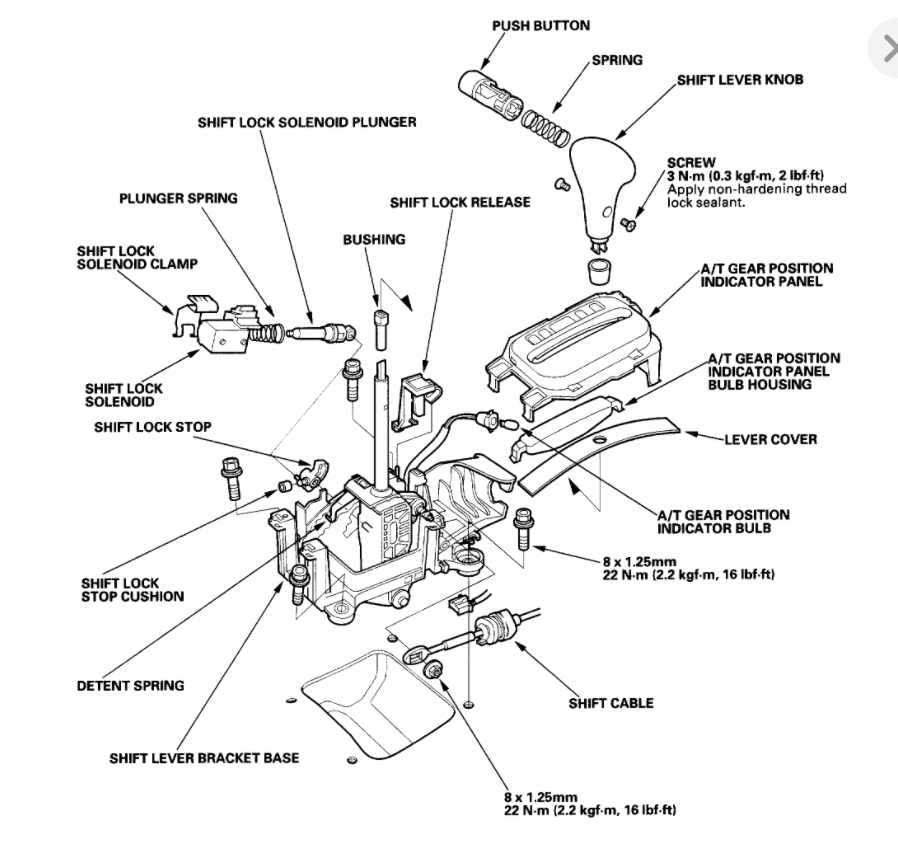 PUSH BUTTON

SPRING

SHIFT LEVER KNOB

SHIFT LOCK SOLENOID PLUNGER

SCREW
3 N·m (0.3 kgf·m, 2 lbf·ft)
Apply non-hardening thread lock sealant.

PLUNGER SPRING

SHIFT LOCK RELEASE

BUSHING

SHIFT LOCK SOLENOID CLAMP

A/T GEAR POSITION INDICATOR PANEL

A/T GEAR POSITION INDICATOR PANEL BULB HOUSING

SHIFT LOCK SOLENOID

SHIFT LOCK STOP

LEVER COVER

A/T GEAR POSITION INDICATOR BULB

8 x 1.25mm
22 N·m (2.2 kgf·m, 16 lbf·ft)

SHIFT LOCK STOP CUSHION

DETENT SPRING

SHIFT CABLE

SHIFT LEVER BRACKET BASE

8 x 1.25mm
22 N·m (2.2 kgf·m, 16 lbf·ft)