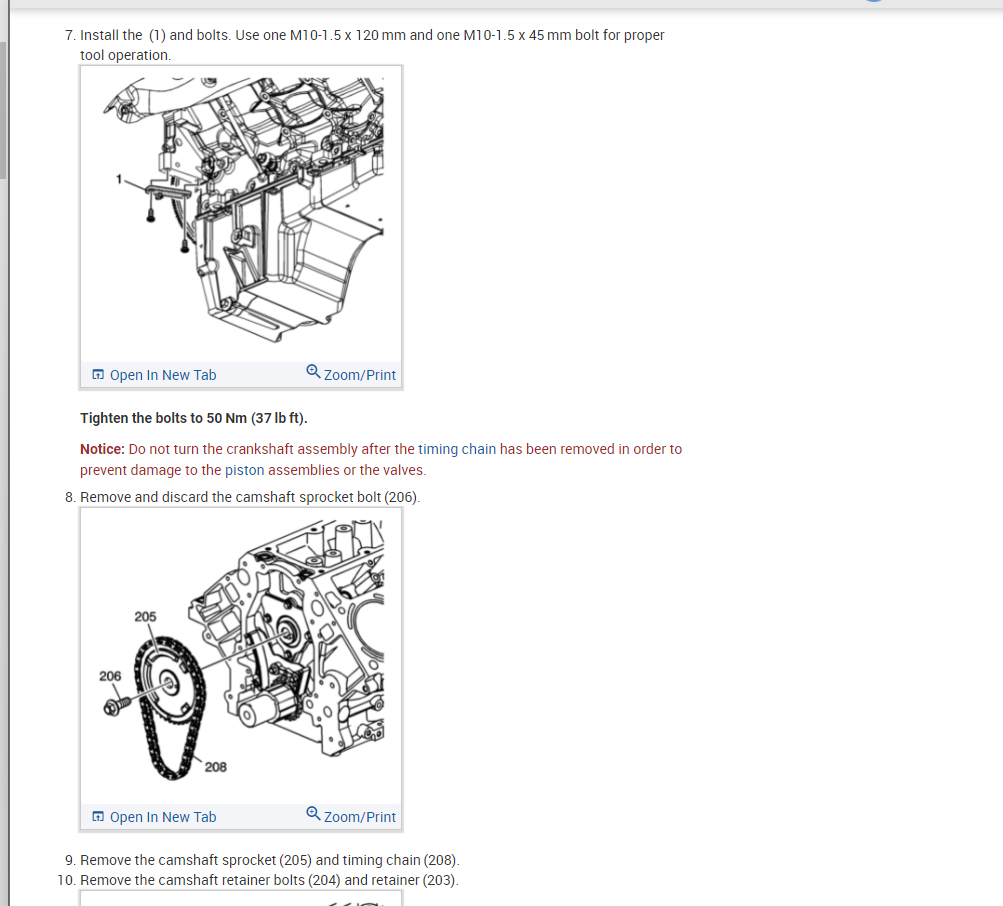 7. Install the (1) and bolts. Use one M10-1.5 x 120 mm and one M10-1.5 x 45 mm bolt for proper tool operation.

1

Open In New Tab Zoom/Print

Tighten the bolts to 50 Nm (37 lb ft).

Notice: Do not turn the crankshaft assembly after the timing chain has been removed in order to prevent damage to the piston assemblies or the valves.

8. Remove and discard the camshaft sprocket bolt (206).

205
206
208

Open In New Tab Zoom/Print

9. Remove the camshaft sprocket (205) and timing chain (208).
10. Remove the camshaft retainer bolts (204) and retainer (203).