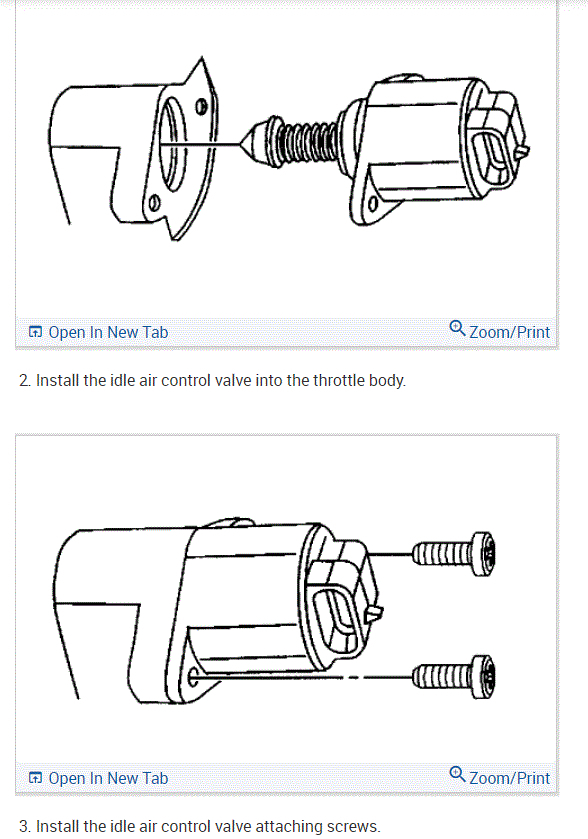 Open In New Tab

Zoom/Print

2. Install the idle air control valve into the throttle body.

Open In New Tab

Zoom/Print

3. Install the idle air control valve attaching screws.