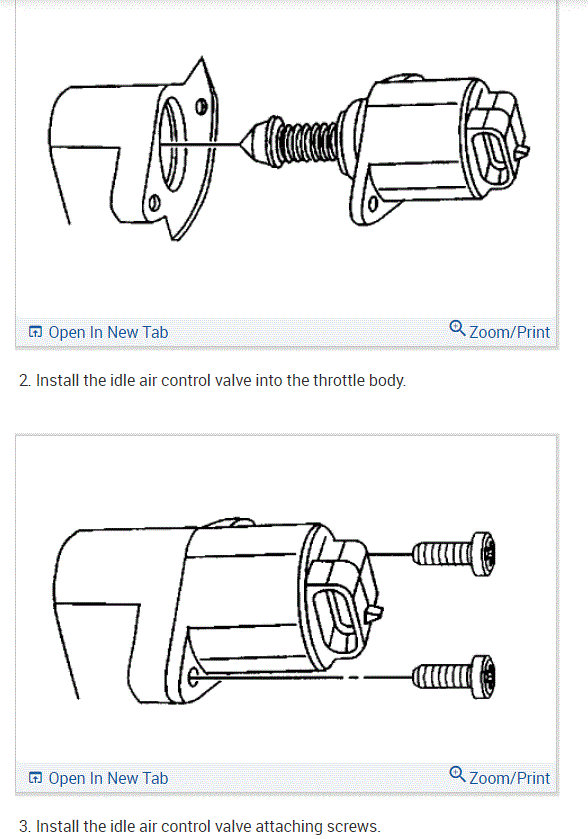 Open In New Tab

Zoom/Print

2. Install the idle air control valve into the throttle body.

Open In New Tab

Zoom/Print

3. Install the idle air control valve attaching screws.