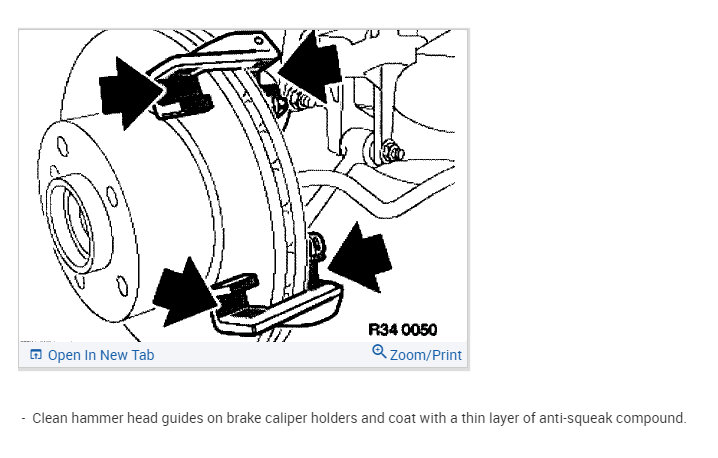 R34 0050

Open In New Tab

Zoom/Print

- Clean hammer head guides on brake caliper holders and coat with a thin layer of anti-squeak compound.