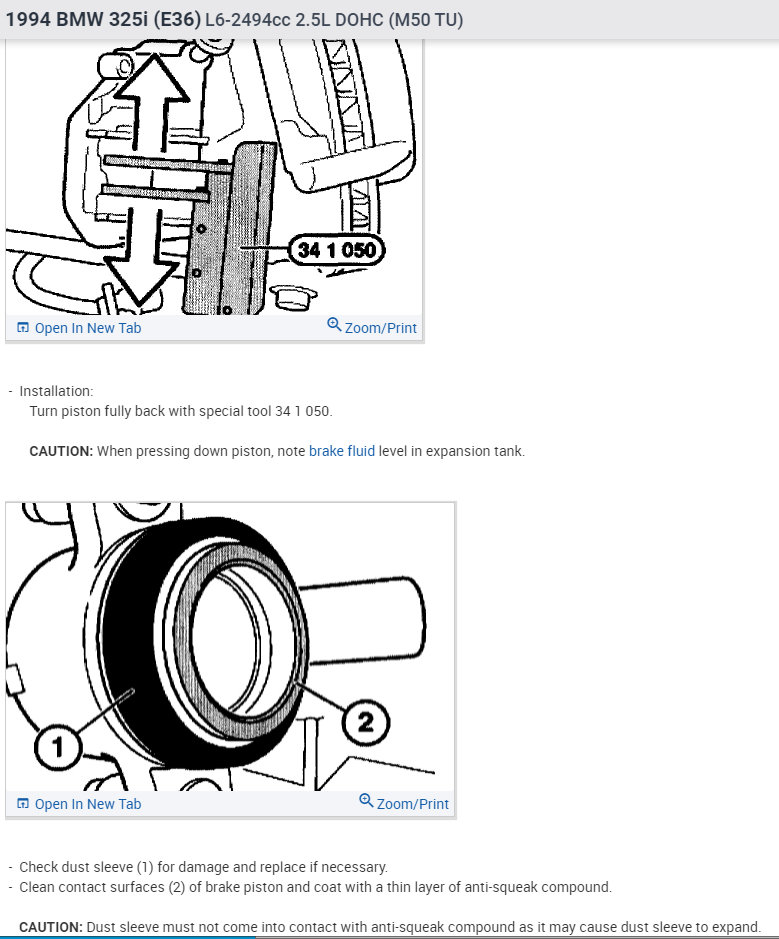 1994 BMW 325i (E36) L6-2494cc 2.5L DOHC (M50 TU)

34 1 050

Open In New Tab Zoom/Print

- Installation:
Turn piston fully back with special tool 34 1 050.

CAUTION: When pressing down piston, note brake fluid level in expansion tank.

1

2

Open In New Tab Zoom/Print

- Check dust sleeve (1) for damage and replace if necessary.
- Clean contact surfaces (2) of brake piston and coat with a thin layer of anti-squeak compound.

CAUTION: Dust sleeve must not come into contact with anti-squeak compound as it may cause dust sleeve to expand.