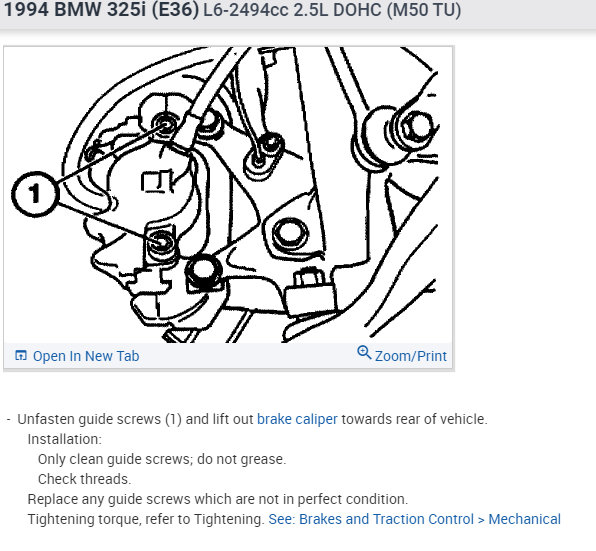 1994 BMW 325i (E36) L6-2494cc 2.5L DOHC (M50 TU)

1

Open In New Tab

Zoom/Print

- Unfasten guide screws (1) and lift out brake caliper towards rear of vehicle.
Installation:
Only clean guide screws; do not grease.
Check threads.
Replace any guide screws which are not in perfect condition.
Tightening torque, refer to Tightening. See: Brakes and Traction Control > Mechanical