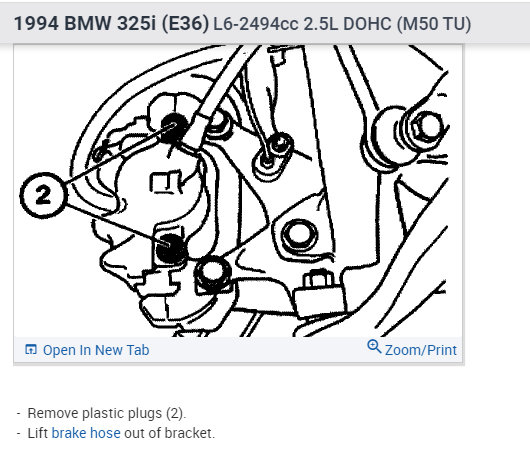 1994 BMW 325i (E36) L6-2494cc 2.5L DOHC (M50 TU)

2

Open In New Tab

Zoom/Print

- Remove plastic plugs (2).
- Lift brake hose out of bracket.