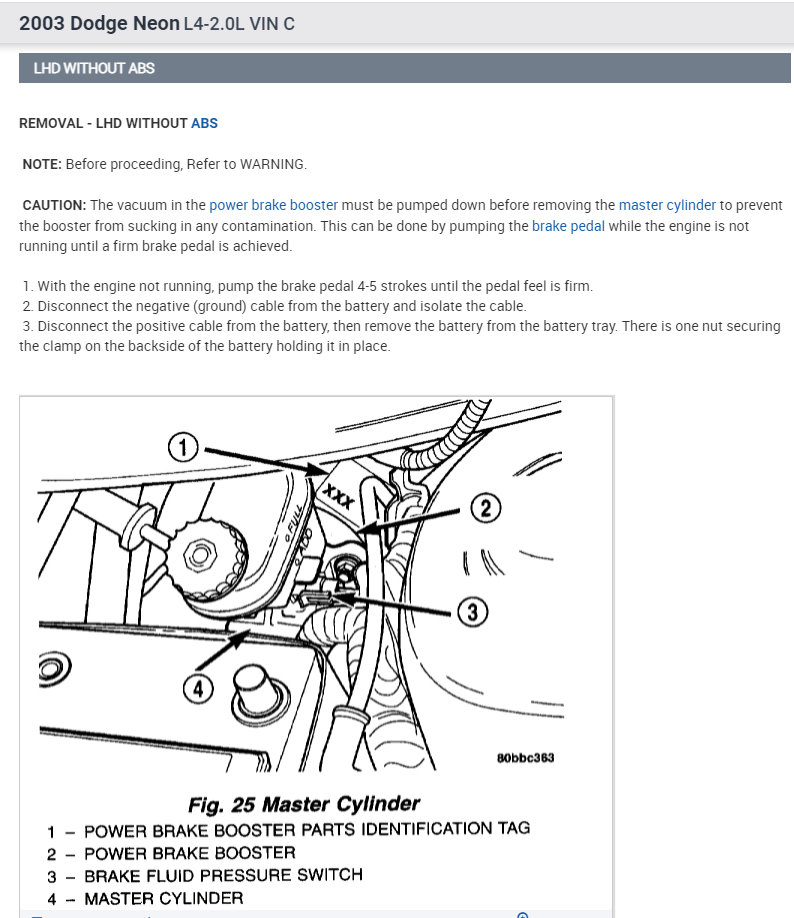 2003 Dodge Neon L4-2.0L VIN C

LHD WITHOUT ABS

REMOVAL - LHD WITHOUT ABS

NOTE: Before proceeding, Refer to WARNING.

CAUTION: The vacuum in the power brake booster must be pumped down before removing the master cylinder to prevent the booster from sucking in any contamination. This can be done by pumping the brake pedal while the engine is not running until a firm brake pedal is achieved.

1. With the engine not running, pump the brake pedal 4-5 strokes until the pedal feel is firm.
2. Disconnect the negative (ground) cable from the battery and isolate the cable.
3. Disconnect the positive cable from the battery, then remove the battery from the battery tray. There is one nut securing the clamp on the backside of the battery holding it in place.

1
2
3
4
XXX
FULL
ADD
80bbc363

Fig. 25 Master Cylinder
1 – POWER BRAKE BOOSTER PARTS IDENTIFICATION TAG
2 – POWER BRAKE BOOSTER
3 – BRAKE FLUID PRESSURE SWITCH
4 – MASTER CYLINDER