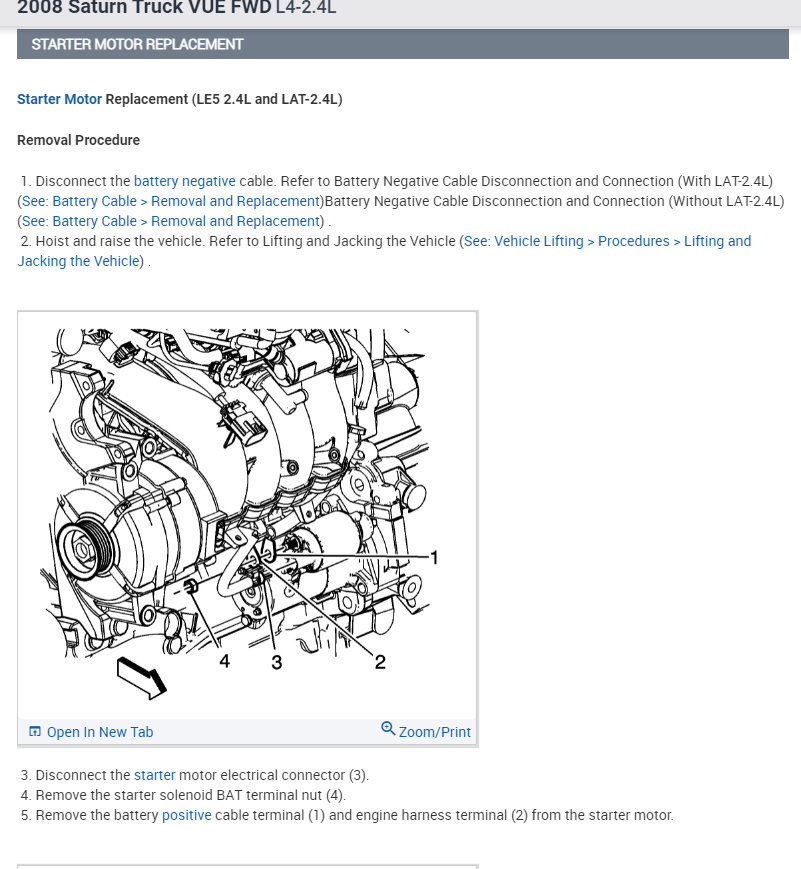 2008 Saturn Truck VUE FWD L4-2.4L

STARTER MOTOR REPLACEMENT

Starter Motor Replacement (LE5 2.4L and LAT-2.4L)

Removal Procedure

1. Disconnect the battery negative cable. Refer to Battery Negative Cable Disconnection and Connection (With LAT-2.4L) (See: Battery Cable > Removal and Replacement)Battery Negative Cable Disconnection and Connection (Without LAT-2.4L) (See: Battery Cable > Removal and Replacement) .
2. Hoist and raise the vehicle. Refer to Lifting and Jacking the Vehicle (See: Vehicle Lifting > Procedures > Lifting and Jacking the Vehicle) .

1
4
3
2

Open In New Tab
Zoom/Print

3. Disconnect the starter motor electrical connector (3).
4. Remove the starter solenoid BAT terminal nut (4).
5. Remove the battery positive cable terminal (1) and engine harness terminal (2) from the starter motor.