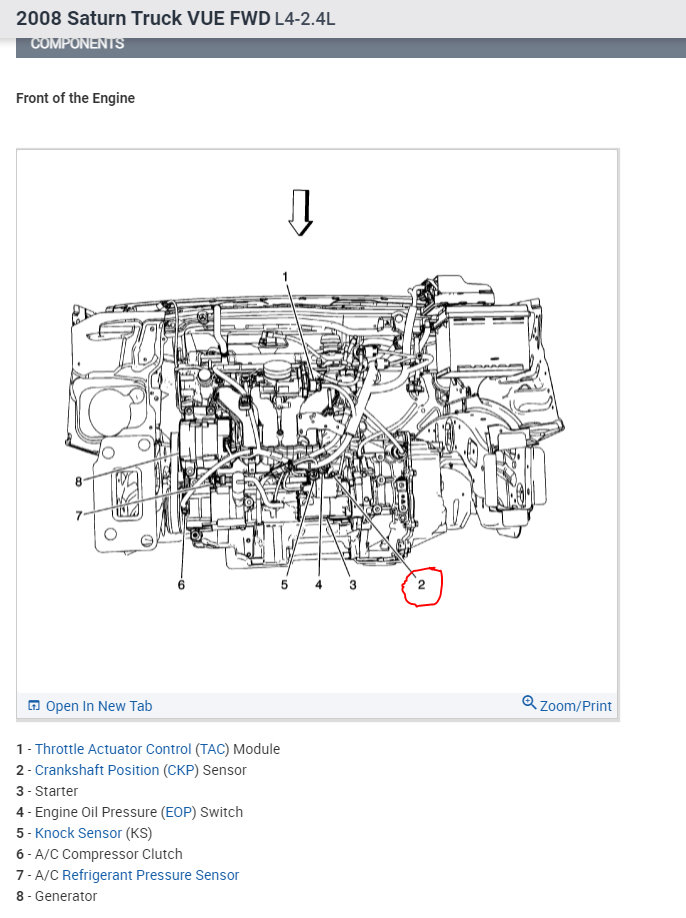 2008 Saturn Truck VUE FWD L4-2.4L

COMPONENTS

Front of the Engine

1
8
7
6
5
4
3
2

Open In New Tab
Zoom/Print

1 - Throttle Actuator Control (TAC) Module
2 - Crankshaft Position (CKP) Sensor
3 - Starter
4 - Engine Oil Pressure (EOP) Switch
5 - Knock Sensor (KS)
6 - A/C Compressor Clutch
7 - A/C Refrigerant Pressure Sensor
8 - Generator