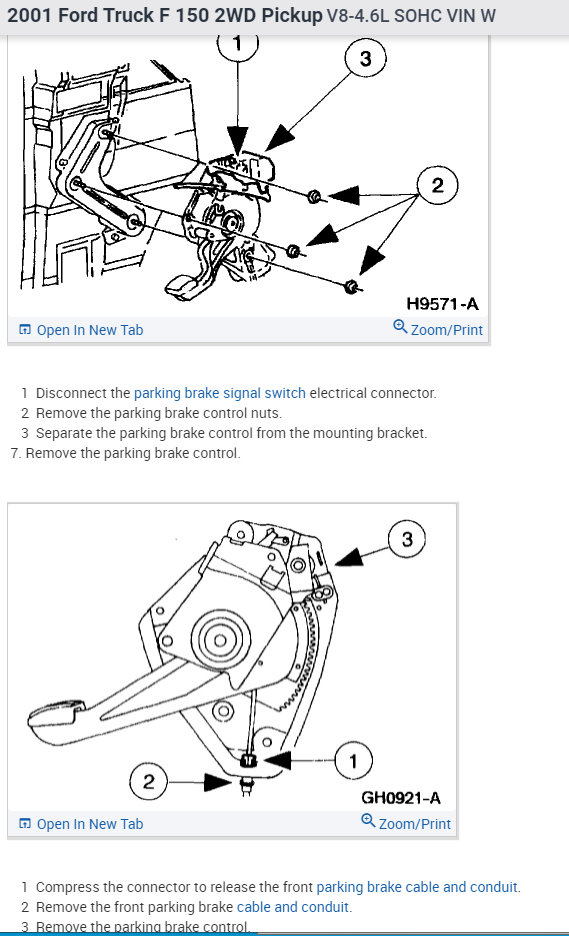 2001 Ford Truck F 150 2WD Pickup V8-4.6L SOHC VIN W

1

3

2

H9571-A

Open In New Tab

Zoom/Print

1 Disconnect the parking brake signal switch electrical connector.
2 Remove the parking brake control nuts.
3 Separate the parking brake control from the mounting bracket.
7. Remove the parking brake control.

3

1

2

GH0921-A

Open In New Tab

Zoom/Print

1 Compress the connector to release the front parking brake cable and conduit.
2 Remove the front parking brake cable and conduit.
3 Remove the parking brake control.