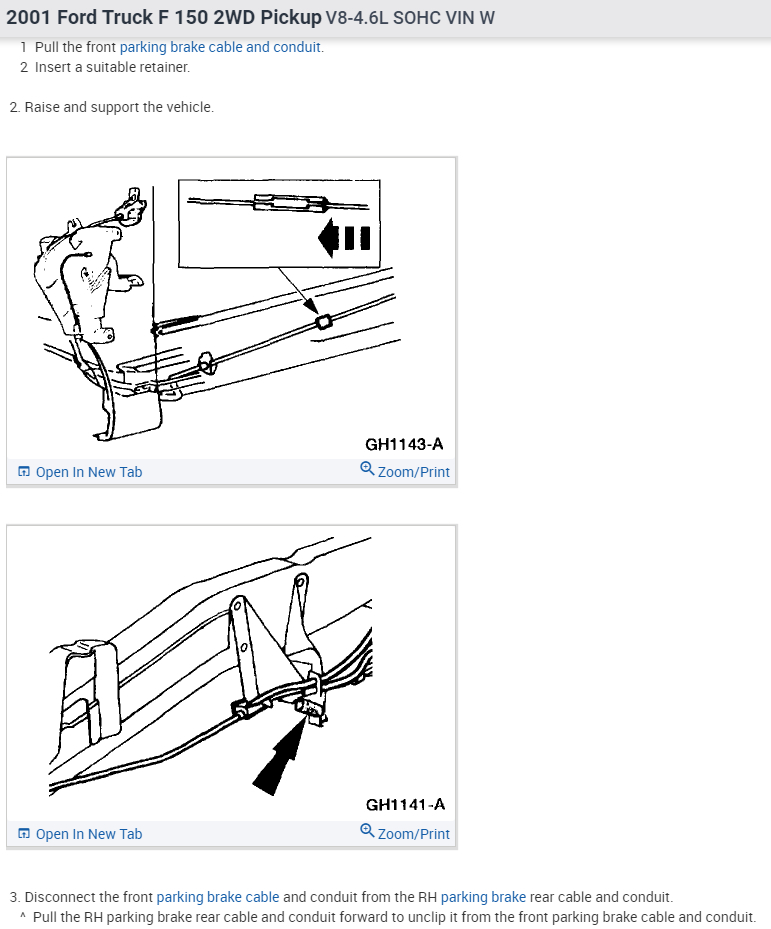 2001 Ford Truck F 150 2WD Pickup V8-4.6L SOHC VIN W

1 Pull the front parking brake cable and conduit.
2 Insert a suitable retainer.

2. Raise and support the vehicle.

GH1143-A

Open In New Tab
Zoom/Print

GH1141-A

Open In New Tab
Zoom/Print

3. Disconnect the front parking brake cable and conduit from the RH parking brake rear cable and conduit.
^ Pull the RH parking brake rear cable and conduit forward to unclip it from the front parking brake cable and conduit.