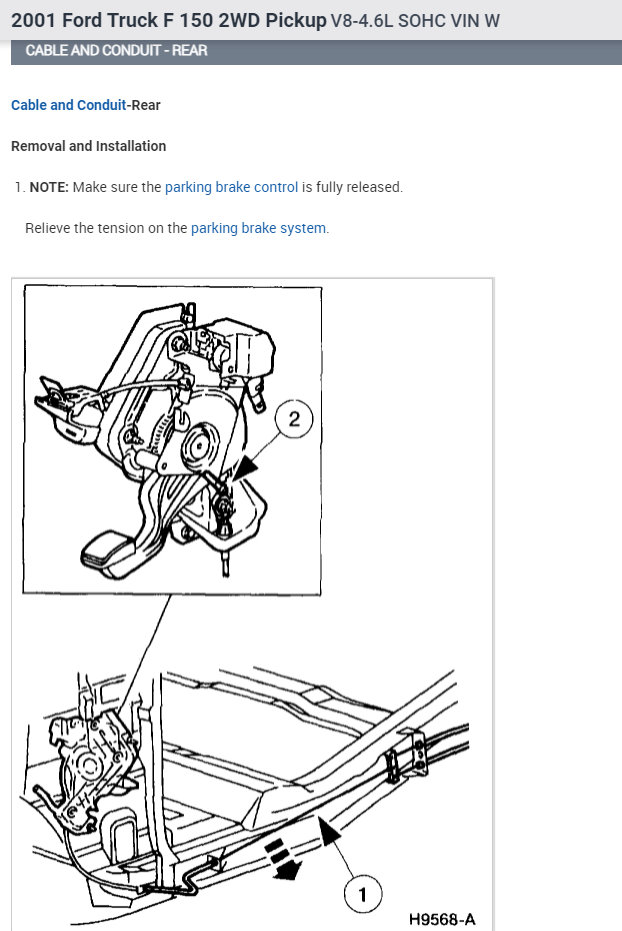 2001 Ford Truck F 150 2WD Pickup V8-4.6L SOHC VIN W

CABLE AND CONDUIT - REAR

Cable and Conduit-Rear

Removal and Installation

1. NOTE: Make sure the parking brake control is fully released.

Relieve the tension on the parking brake system.

2

1

H9568-A