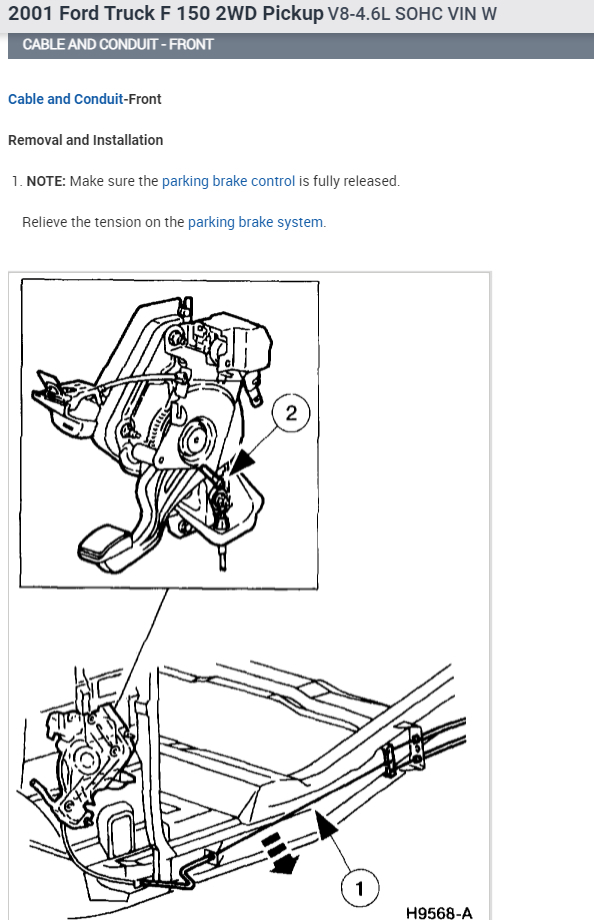 2001 Ford Truck F 150 2WD Pickup V8-4.6L SOHC VIN W

CABLE AND CONDUIT - FRONT

Cable and Conduit-Front

Removal and Installation

1. NOTE: Make sure the parking brake control is fully released.

Relieve the tension on the parking brake system.

2

1

H9568-A