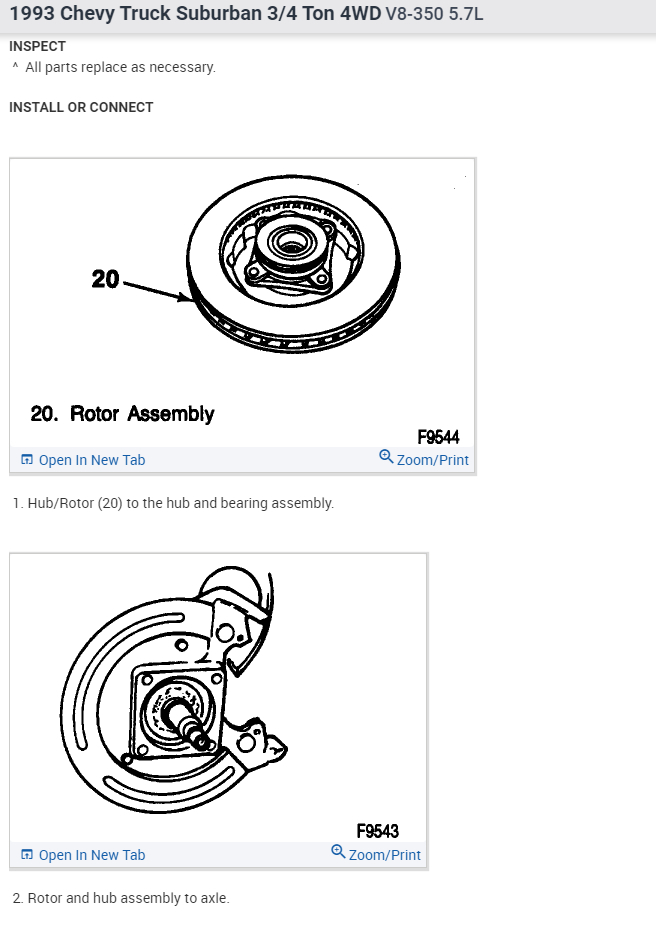 1993 Chevy Truck Suburban 3/4 Ton 4WD V8-350 5.7L

INSPECT

^ All parts replace as necessary.

INSTALL OR CONNECT

20

20. Rotor Assembly

F9544

Open In New Tab

Zoom/Print

1. Hub/Rotor (20) to the hub and bearing assembly.

F9543

Open In New Tab

Zoom/Print

2. Rotor and hub assembly to axle.