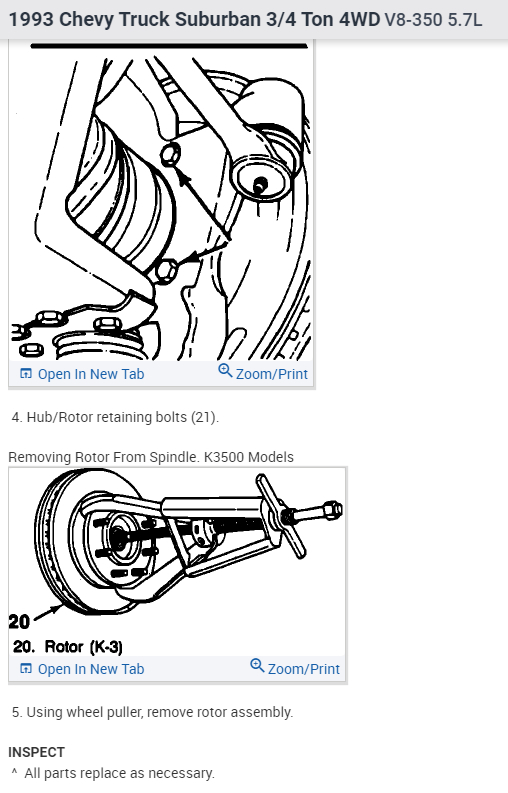 1993 Chevy Truck Suburban 3/4 Ton 4WD V8-350 5.7L

Open In New Tab Zoom/Print

4. Hub/Rotor retaining bolts (21).

Removing Rotor From Spindle. K3500 Models

20

20. Rotor (K-3)

Open In New Tab Zoom/Print

5. Using wheel puller, remove rotor assembly.

INSPECT

^ All parts replace as necessary.