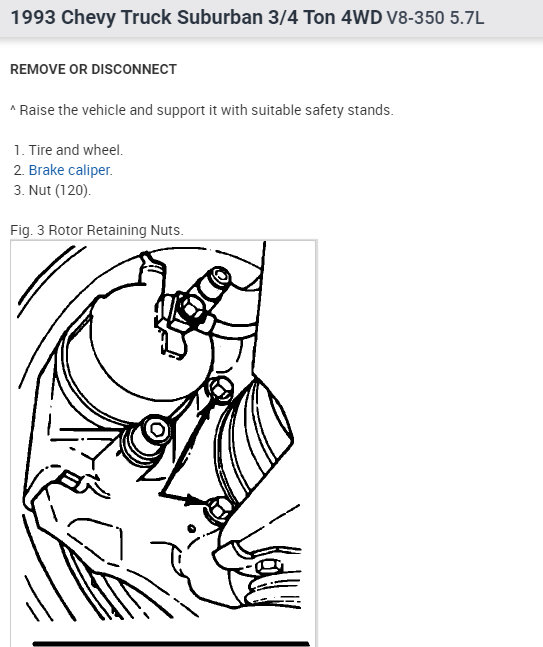 1993 Chevy Truck Suburban 3/4 Ton 4WD V8-350 5.7L

REMOVE OR DISCONNECT

^ Raise the vehicle and support it with suitable safety stands.

1. Tire and wheel.
2. Brake caliper.
3. Nut (120).

Fig. 3 Rotor Retaining Nuts.