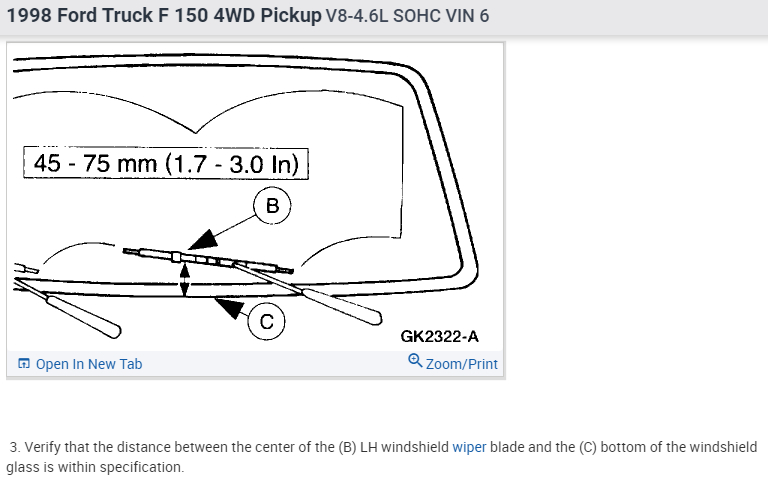 1998 Ford Truck F 150 4WD Pickup V8-4.6L SOHC VIN 6

45 - 75 mm (1.7 - 3.0 In)

B

C

GK2322-A

Open In New Tab

Zoom/Print

3. Verify that the distance between the center of the (B) LH windshield wiper blade and the (C) bottom of the windshield glass is within specification.