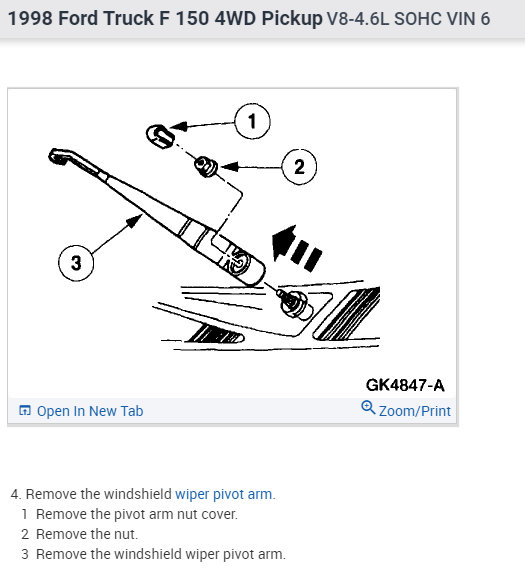 1998 Ford Truck F 150 4WD Pickup V8-4.6L SOHC VIN 6

1

2

3

GK4847-A

Open In New Tab

Zoom/Print

4. Remove the windshield wiper pivot arm.

1 Remove the pivot arm nut cover.

2 Remove the nut.

3 Remove the windshield wiper pivot arm.