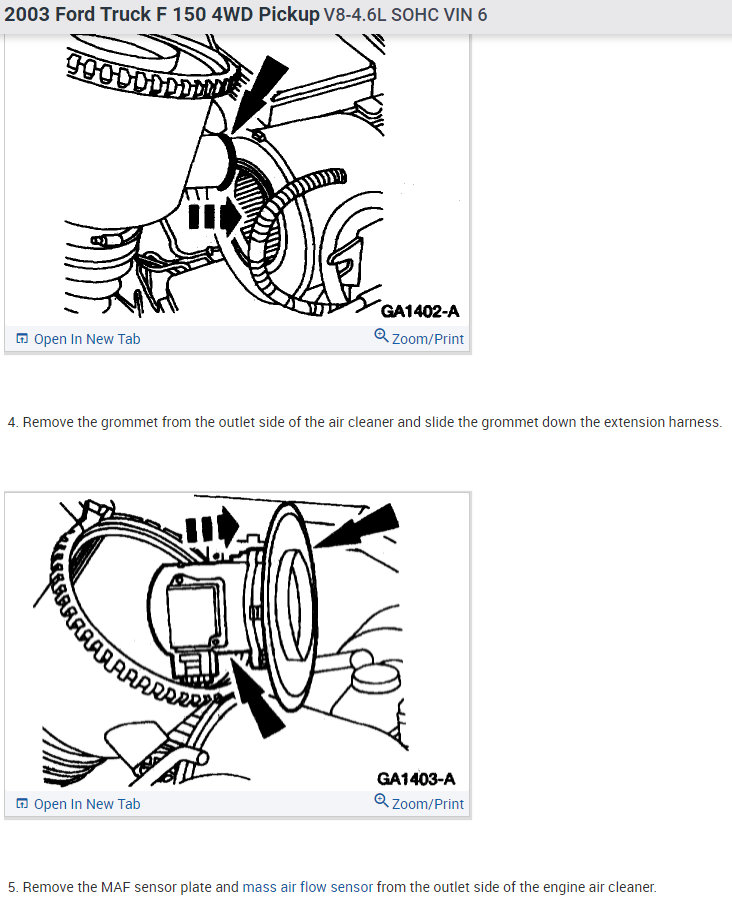 2003 Ford Truck F 150 4WD Pickup V8-4.6L SOHC VIN 6

GA1402-A

Open In New Tab Zoom/Print

4. Remove the grommet from the outlet side of the air cleaner and slide the grommet down the extension harness.

GA1403-A

Open In New Tab Zoom/Print

5. Remove the MAF sensor plate and mass air flow sensor from the outlet side of the engine air cleaner.