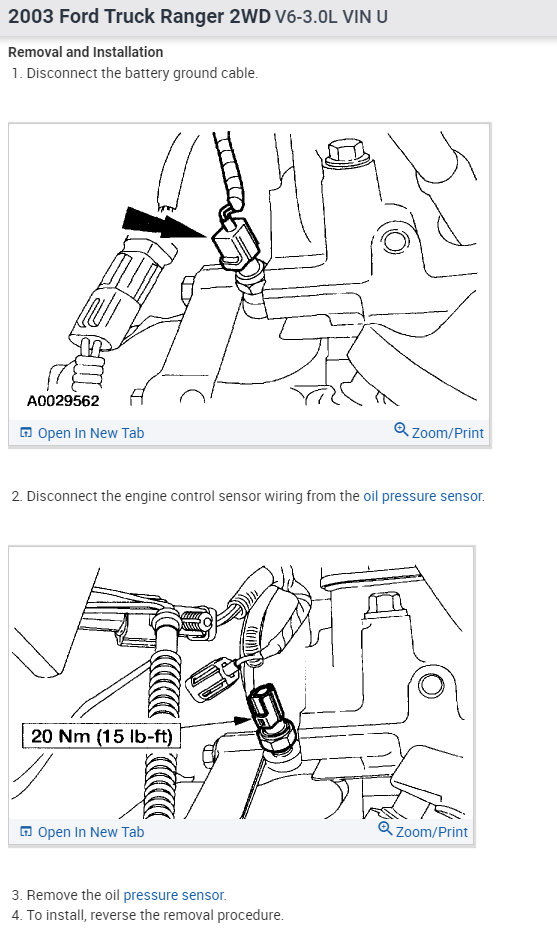 2003 Ford Truck Ranger 2WD V6-3.0L VIN U

Removal and Installation

1. Disconnect the battery ground cable.

A0029562

Open In New Tab Zoom/Print

2. Disconnect the engine control sensor wiring from the oil pressure sensor.

20 Nm (15 lb-ft)

Open In New Tab Zoom/Print

3. Remove the oil pressure sensor.
4. To install, reverse the removal procedure.