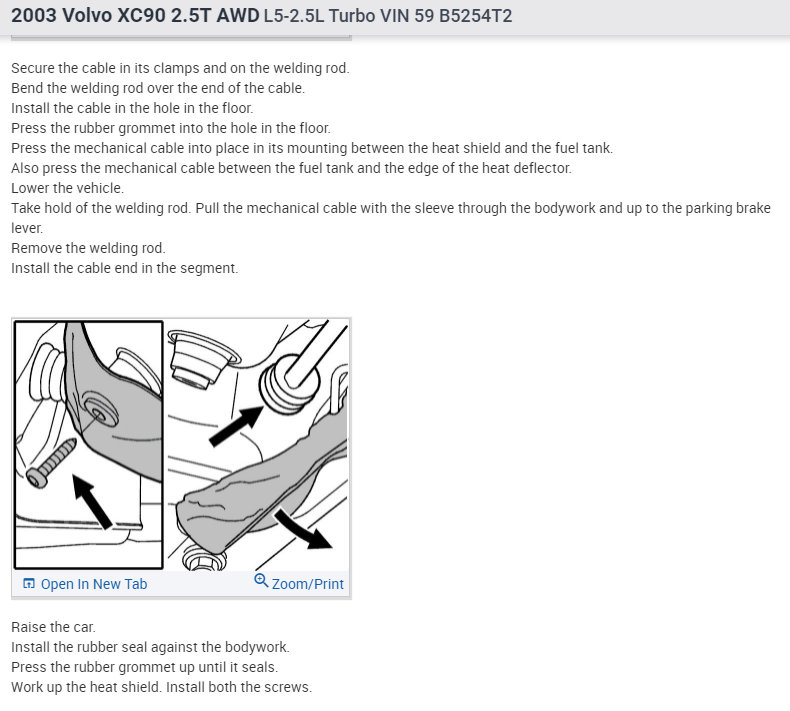 2003 Volvo XC90 2.5T AWD L5-2.5L Turbo VIN 59 B5254T2

Secure the cable in its clamps and on the welding rod.
Bend the welding rod over the end of the cable.
Install the cable in the hole in the floor.
Press the rubber grommet into the hole in the floor.
Press the mechanical cable into place in its mounting between the heat shield and the fuel tank.
Also press the mechanical cable between the fuel tank and the edge of the heat deflector.
Lower the vehicle.
Take hold of the welding rod. Pull the mechanical cable with the sleeve through the bodywork and up to the parking brake lever.
Remove the welding rod.
Install the cable end in the segment.

Open In New Tab
Zoom/Print

Raise the car.
Install the rubber seal against the bodywork.
Press the rubber grommet up until it seals.
Work up the heat shield. Install both the screws.