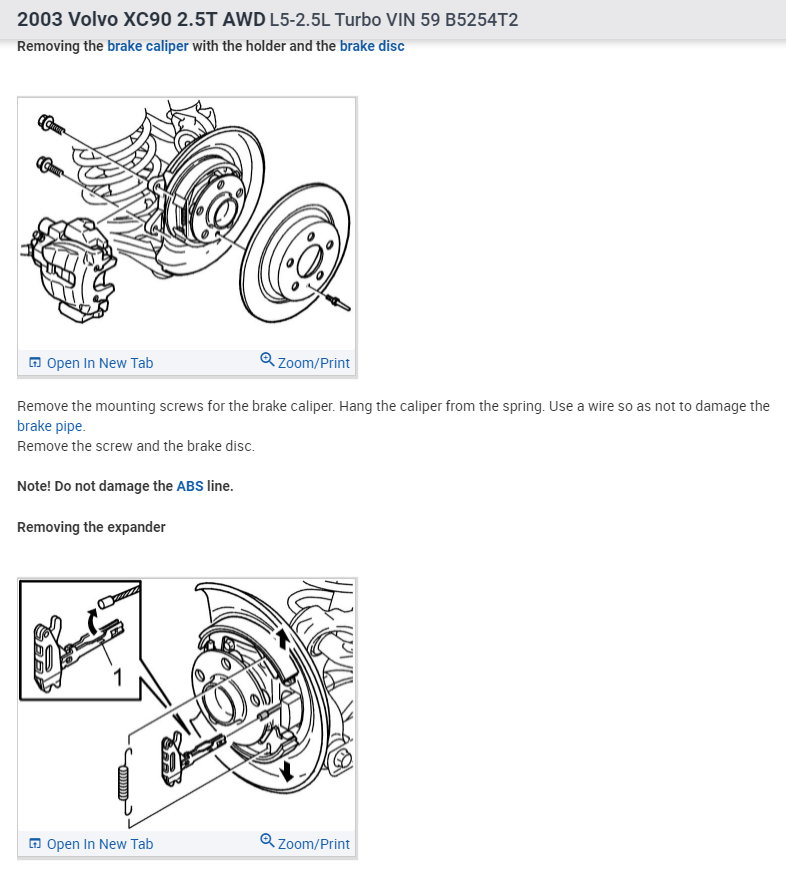 2003 Volvo XC90 2.5T AWD L5-2.5L Turbo VIN 59 B5254T2

Removing the brake caliper with the holder and the brake disc

Open In New Tab Zoom/Print

Remove the mounting screws for the brake caliper. Hang the caliper from the spring. Use a wire so as not to damage the brake pipe.
Remove the screw and the brake disc.

Note! Do not damage the ABS line.

Removing the expander

1

Open In New Tab Zoom/Print