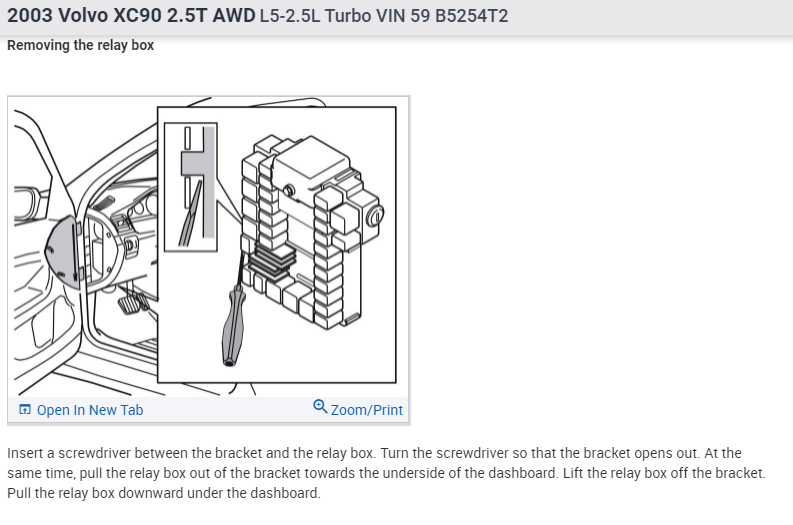 2003 Volvo XC90 2.5T AWD L5-2.5L Turbo VIN 59 B5254T2

Removing the relay box

Open In New Tab

Zoom/Print

Insert a screwdriver between the bracket and the relay box. Turn the screwdriver so that the bracket opens out. At the same time, pull the relay box out of the bracket towards the underside of the dashboard. Lift the relay box off the bracket. Pull the relay box downward under the dashboard.