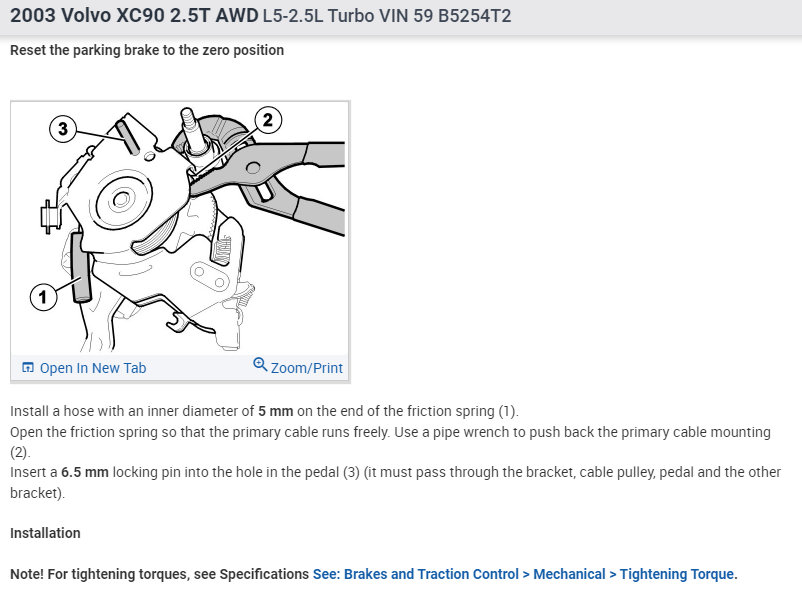 2003 Volvo XC90 2.5T AWD L5-2.5L Turbo VIN 59 B5254T2

Reset the parking brake to the zero position

3
2
1

Open In New Tab
Zoom/Print

Install a hose with an inner diameter of 5 mm on the end of the friction spring (1).
Open the friction spring so that the primary cable runs freely. Use a pipe wrench to push back the primary cable mounting (2).
Insert a 6.5 mm locking pin into the hole in the pedal (3) (it must pass through the bracket, cable pulley, pedal and the other bracket).

Installation

Note! For tightening torques, see Specifications See: Brakes and Traction Control > Mechanical > Tightening Torque.